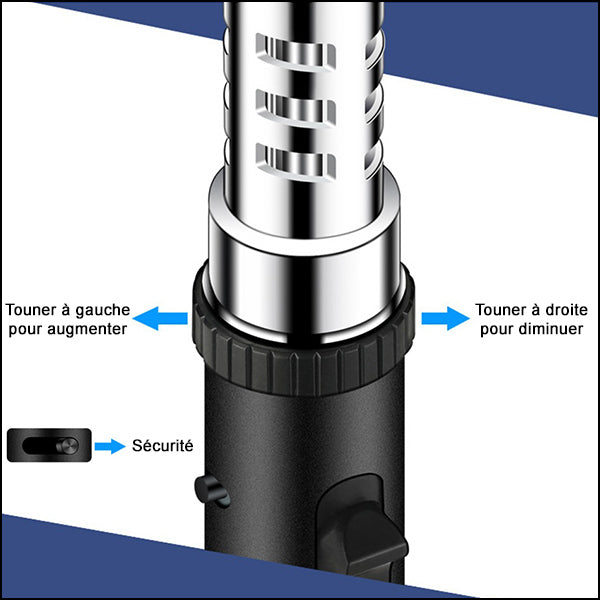 Touner à gauche pour augmenter

Touner à droite pour diminuer

Sécurité