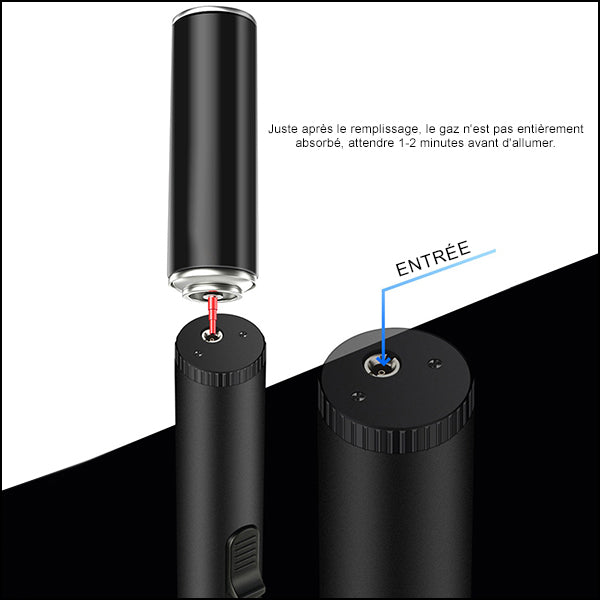 Juste après le remplissage, le gaz n'est pas entièrement absorbé, attendre 1-2 minutes avant d'allumer.

ENTRÉE