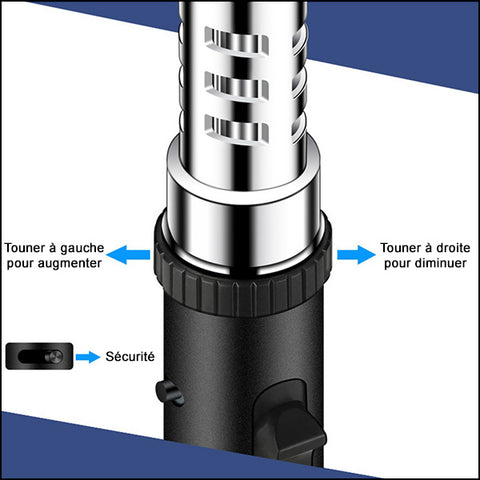 Touner à gauche pour augmenter

Touner à droite pour diminuer

Sécurité