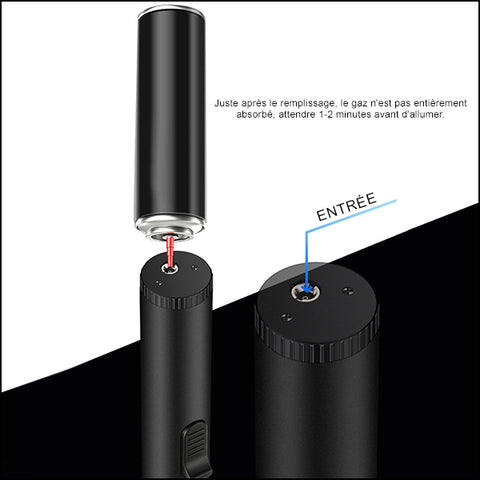 Juste après le remplissage, le gaz n'est pas entièrement absorbé, attendre 1-2 minutes avant d'allumer.

ENTRÉE